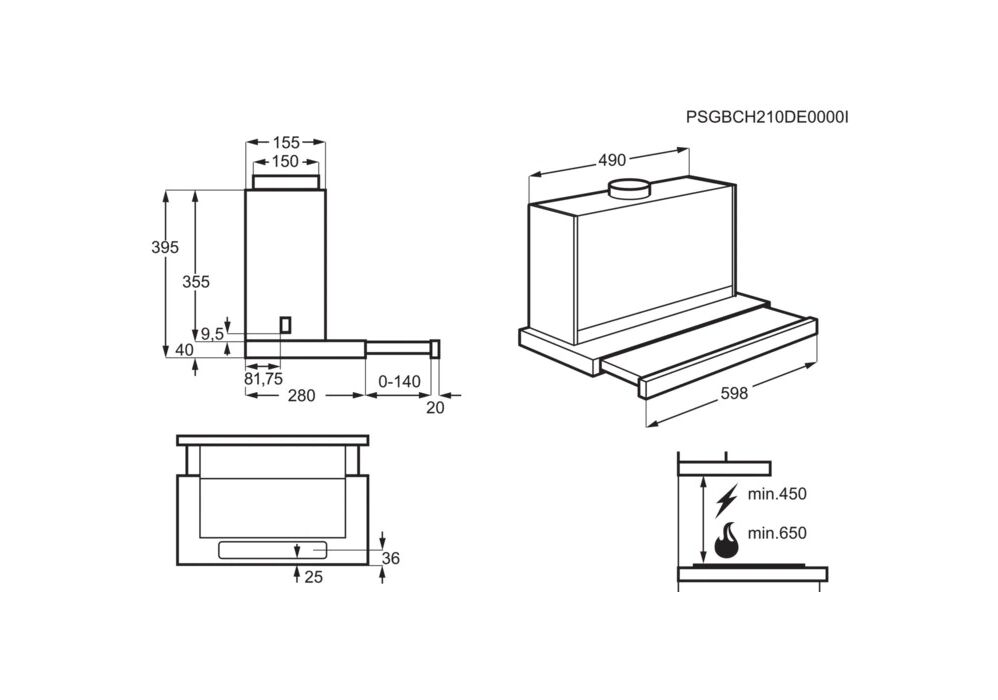 PSGBCH210DE0000I

155
150
395
355
9,5
40
81,75
280
0-140
20

490
598

36
25

min.450
min.650