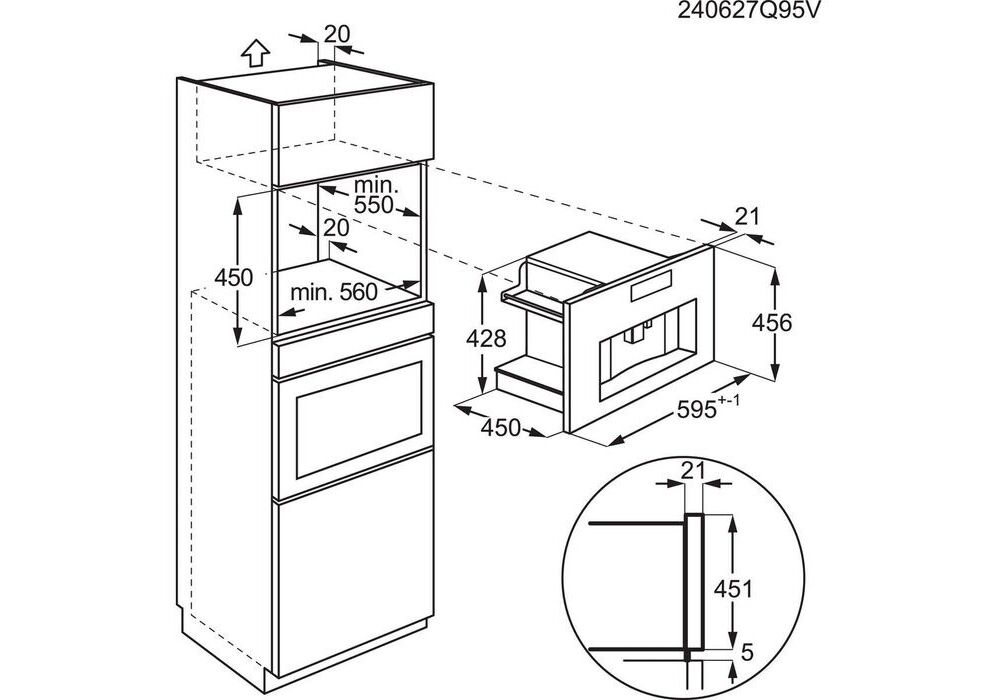 240627Q95V

20

min. 550

20

450

min. 560

21

428

456

450

$595^{+-1}$

21

451

5