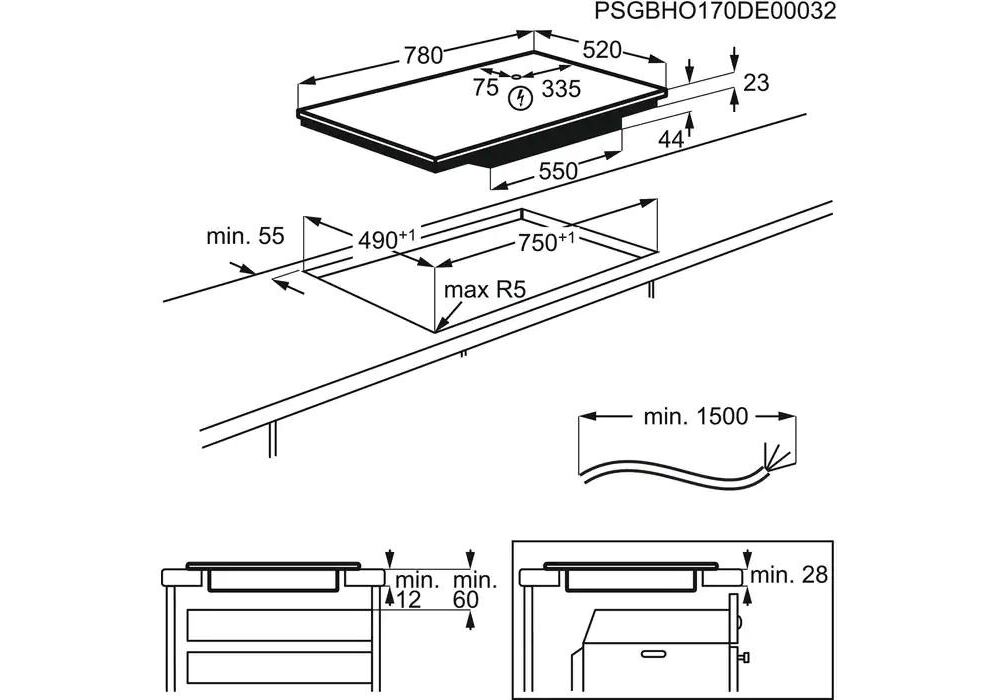 PSGBHO170DE00032

780
520
75
335
23
44
550

min. 55
$490^{+1}$
$750^{+1}$
max R5

min. 1500

min.
12
min.
60

min. 28