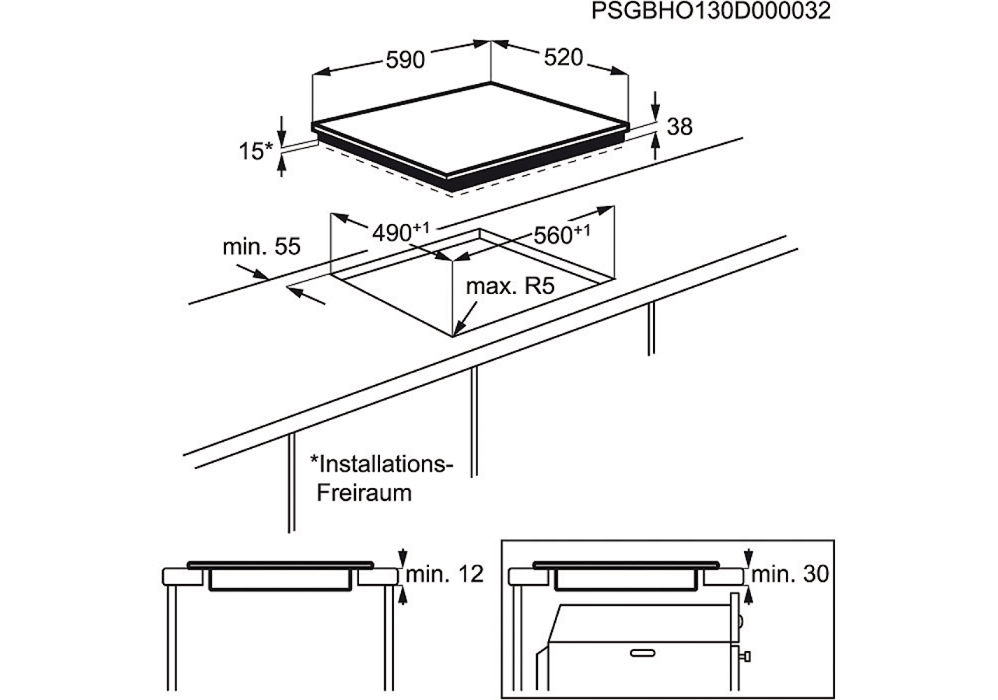 PSGBHO130D000032

590

520

15*

38

min. 55

$490^{+1}$

$560^{+1}$

max. R5

*Installations-Freiraum

min. 12

min. 30