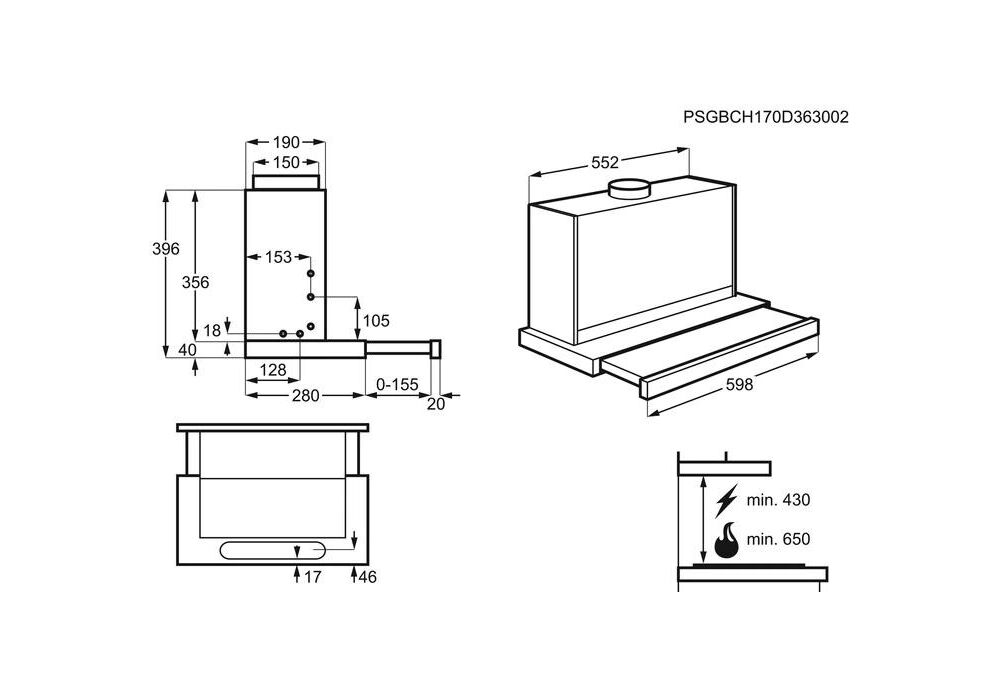 PSGBCH170D363002

190
150
396
356
153
105
18
40
128
280
0-155
20

552
598

17
46

min. 430
min. 650