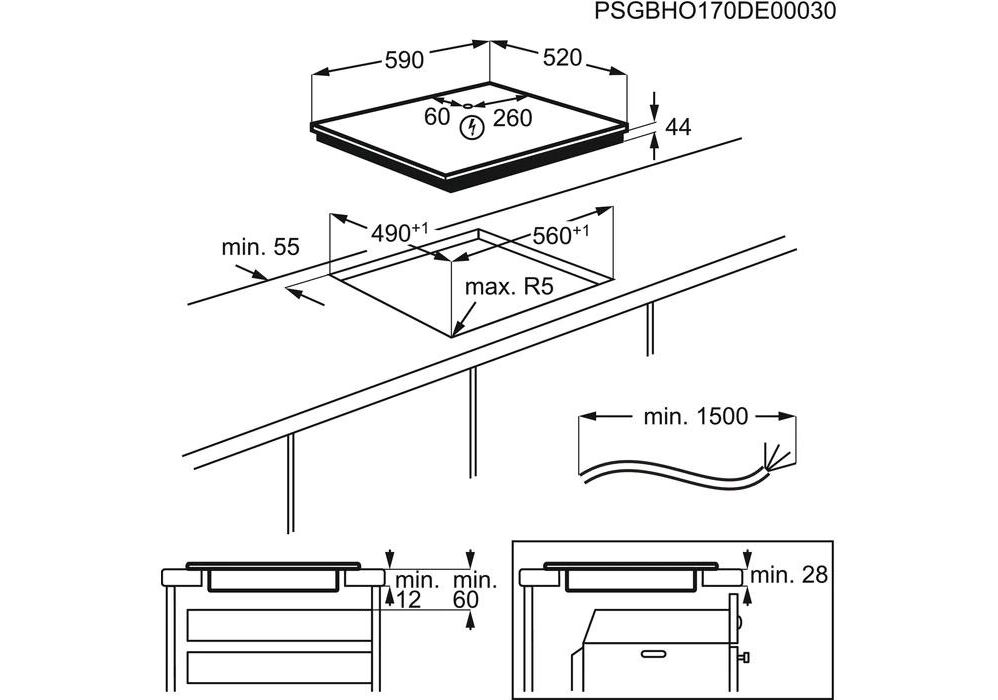 PSGBHO170DE00030

590
520
60
260
44

min. 55
$490^{+1}$
$560^{+1}$
max. R5

min. 1500

min.
12
min.
60

min. 28