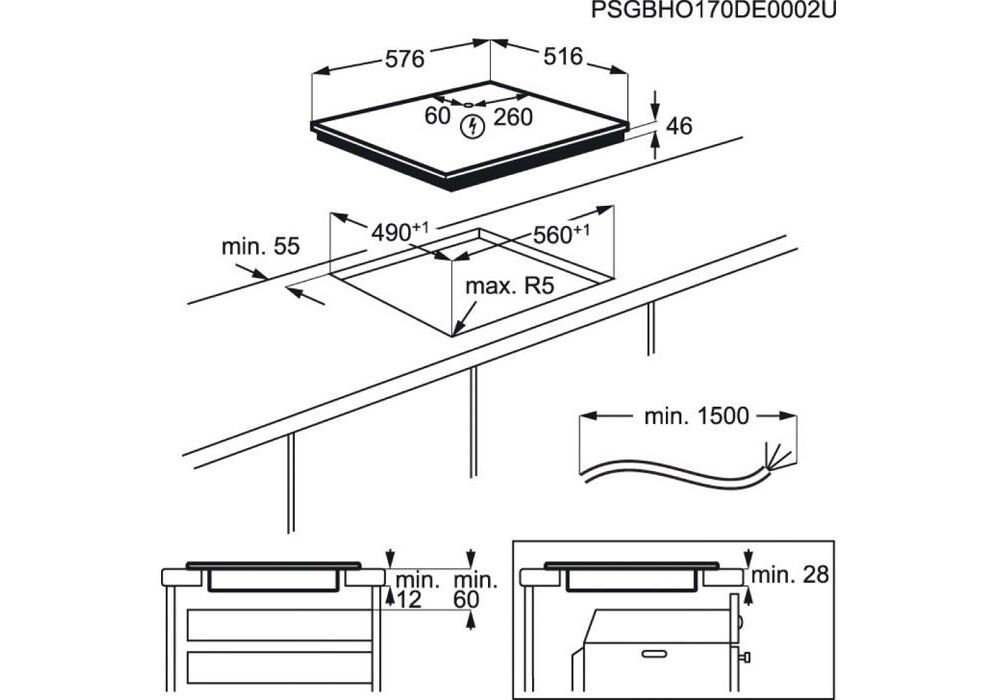 PSGBHO170DE0002U

576

516

60

260

46

min. 55

$490^{+1}$

$560^{+1}$

max. R5

min. 1500

min. 12

min. 60

min. 28