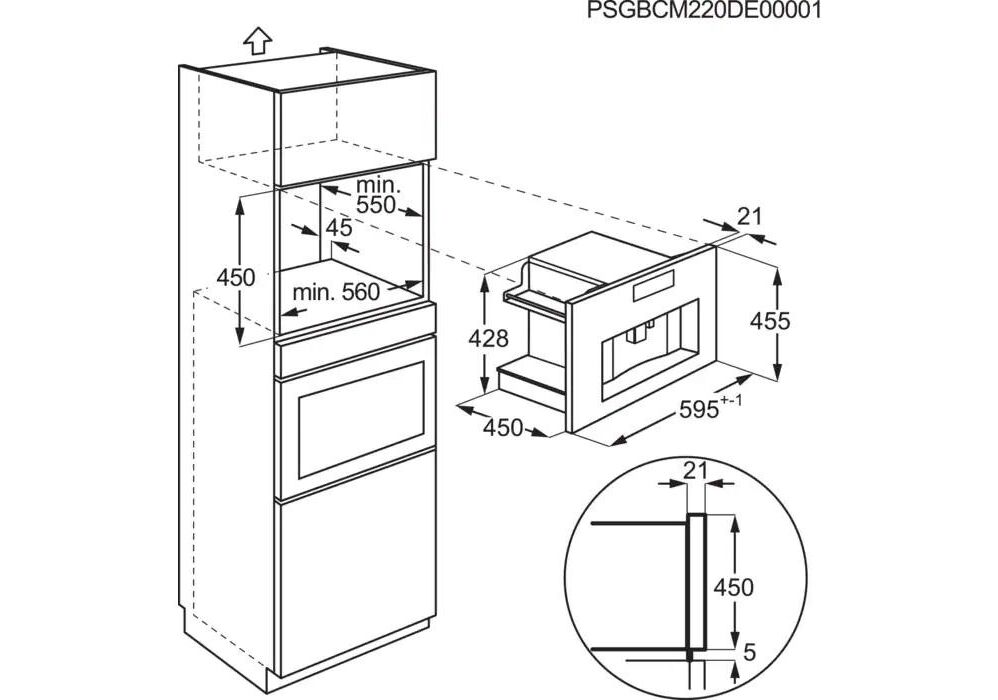 PSGBCM220DE00001

min. 550

45

450

min. 560

21

428

455

450

$595^{+-1}$

21

450

5