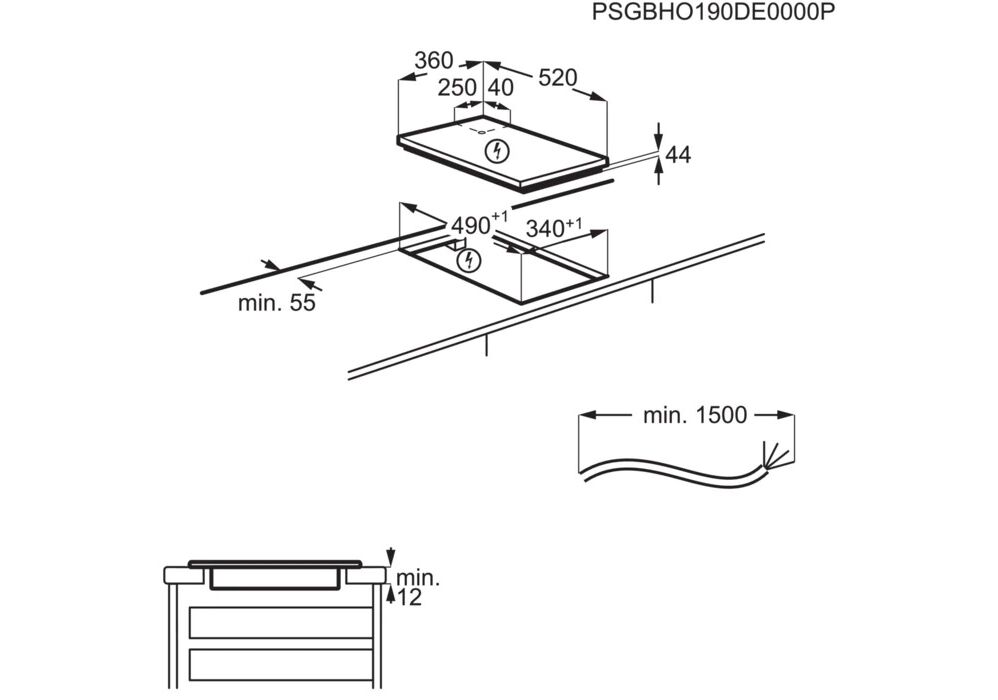 PSGBHO190DE0000P

360
250
40
520
44
$490^{+1}$
$340^{+1}$
min. 55

min. 1500

min.
12